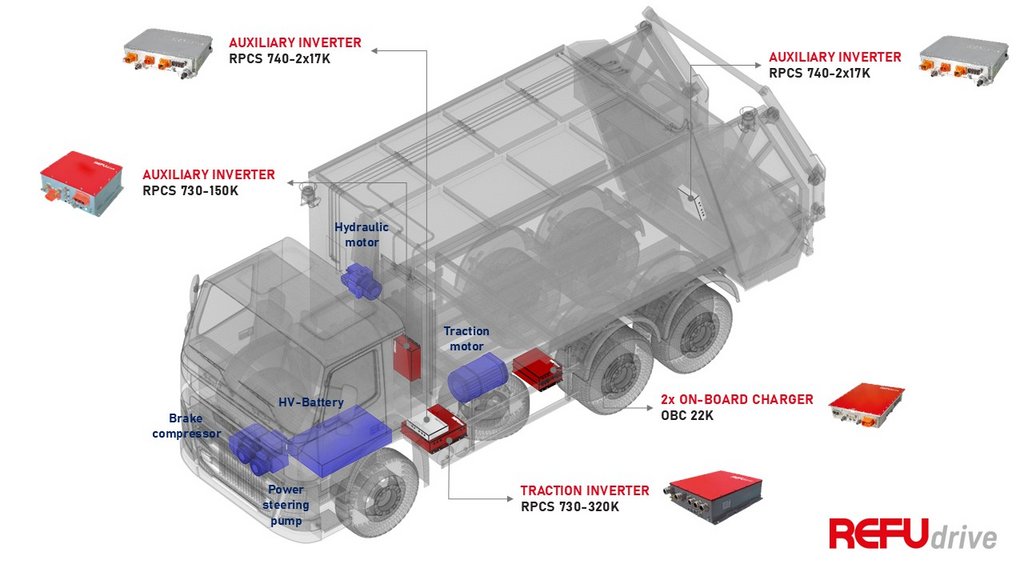 AUXILIARY INVERTER
RPCS 740-2x17K

AUXILIARY INVERTER
RPCS 740-2x17K

AUXILIARY INVERTER
RPCS 730-150K

Hydraulic motor

Traction motor

HV-Battery

Brake compressor

Power steering pump

2x ON-BOARD CHARGER
OBC 22K

TRACTION INVERTER
RPCS 730-320K

REFUdrive